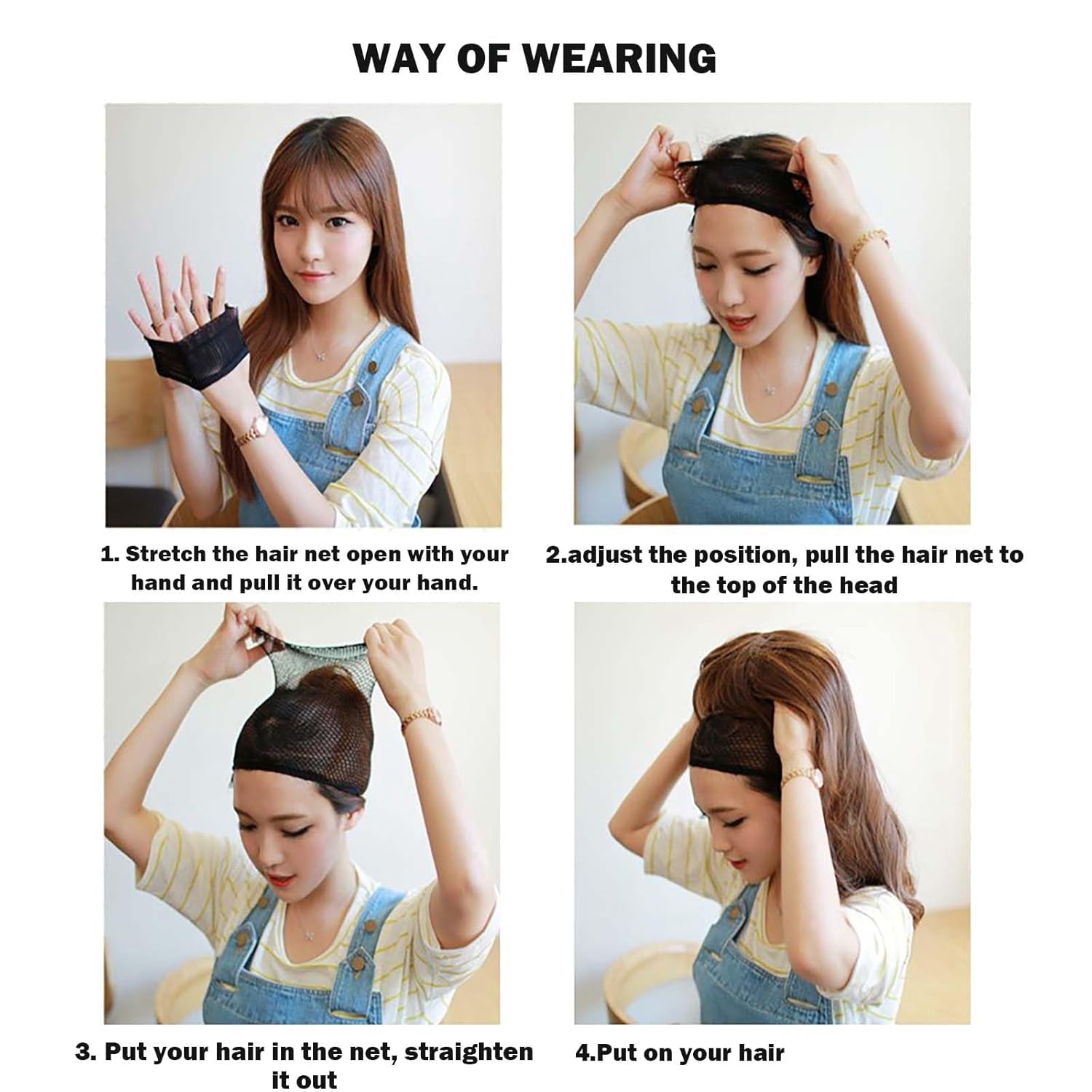 WAY OF WEARING

1. Stretch the hair net open with your hand and pull it over your hand.

2.adjust the position, pull the hair net to the top of the head

3. Put your hair in the net, straighten it out

4.Put on your hair